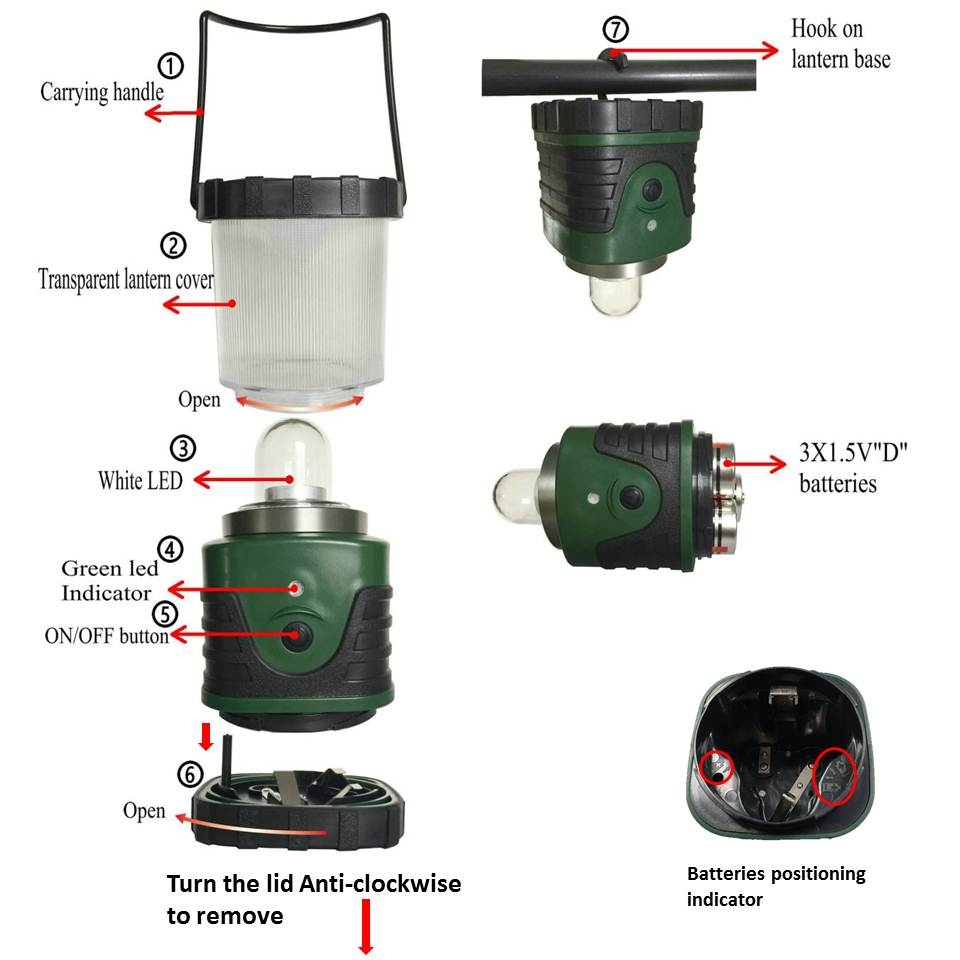 ①
Carrying handle

②
Transparent lantern cover

Open

③
White LED

④
Green led
Indicator

⑤
ON/OFF button

⑥
Open

Turn the lid Anti-clockwise to remove

⑦
Hook on
lantern base

3X1.5V"D"
batteries

Batteries positioning indicator